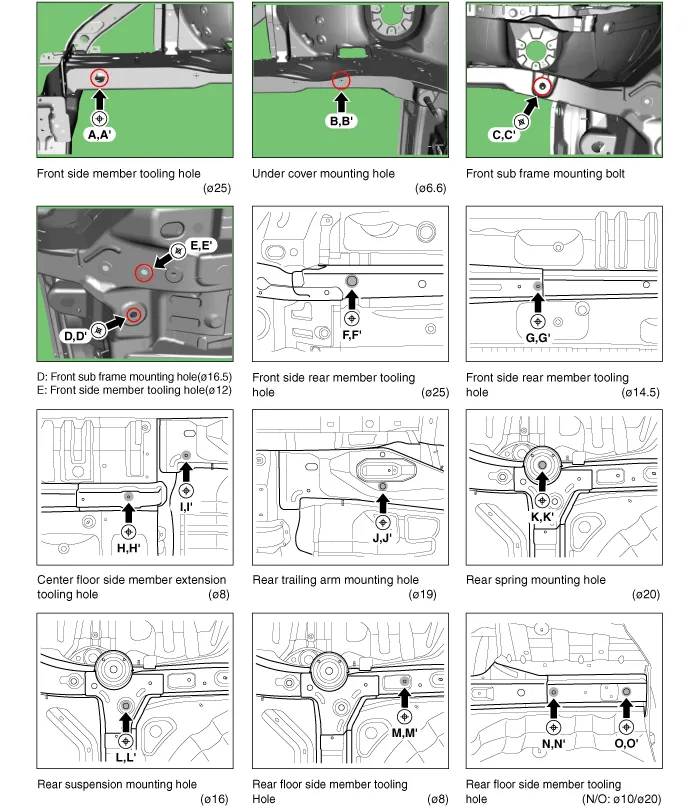 A,A'

Front side member tooling hole (ø25)

B,B'

Under cover mounting hole (ø6.6)

C,C'

Front sub frame mounting bolt

E,E'

D,D'

D: Front sub frame mounting hole(ø16.5)
E: Front side member tooling hole(ø12)

F,F'

Front side rear member tooling hole (ø25)

G,G'

Front side rear member tooling hole (ø14.5)

I,I'

H,H'

Center floor side member extension tooling hole (ø8)

J,J'

Rear trailing arm mounting hole (ø19)

K,K'

Rear spring mounting hole (ø20)

L,L'

Rear suspension mounting hole (ø16)

M,M'

Rear floor side member tooling Hole (ø8)

N,N'

O,O'

Rear floor side member tooling hole (N/O: ø10/ø20)